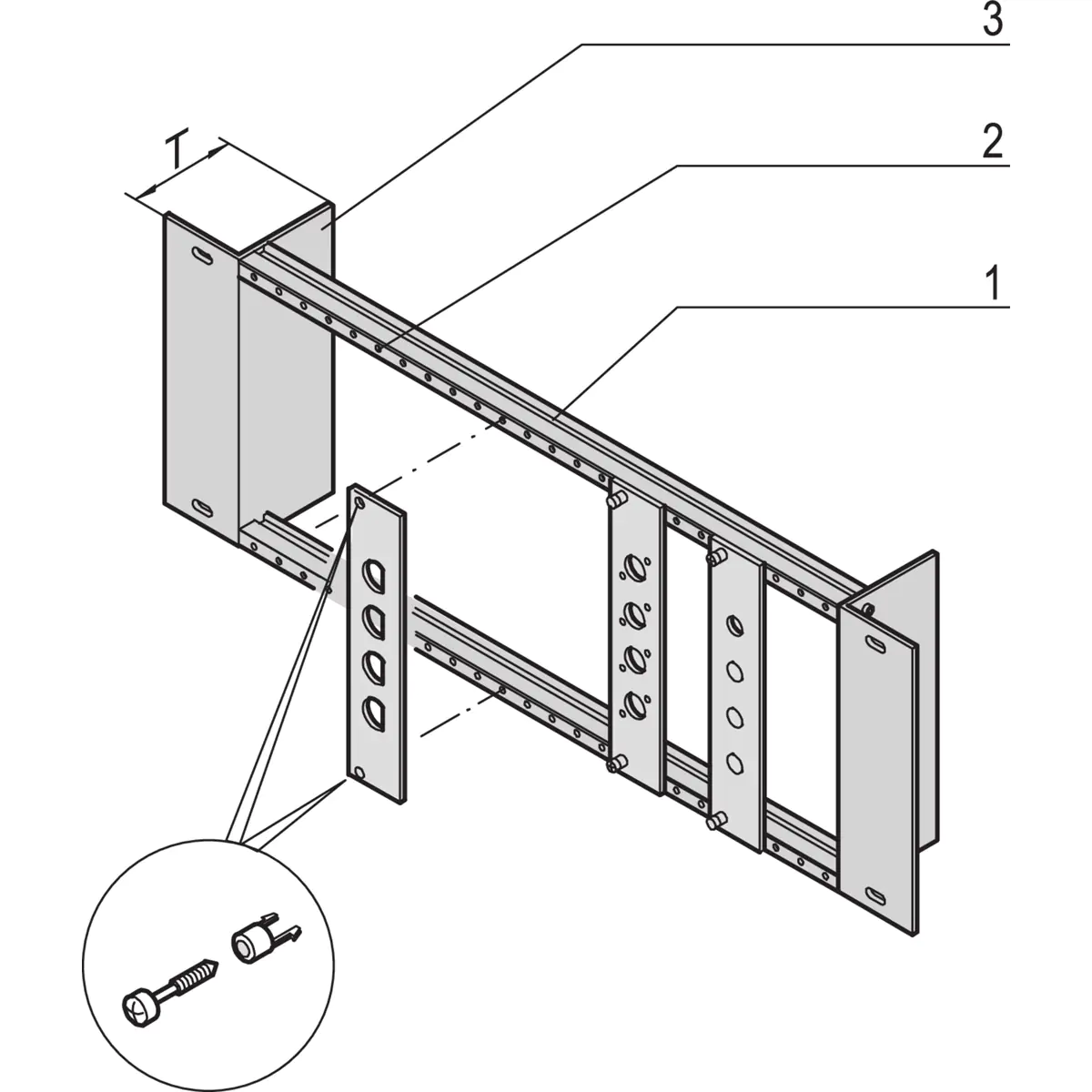 3
T
2
1